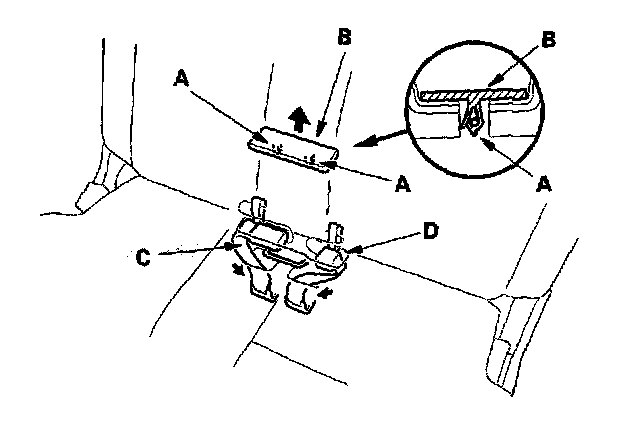 B
A
B
A
A
C
D