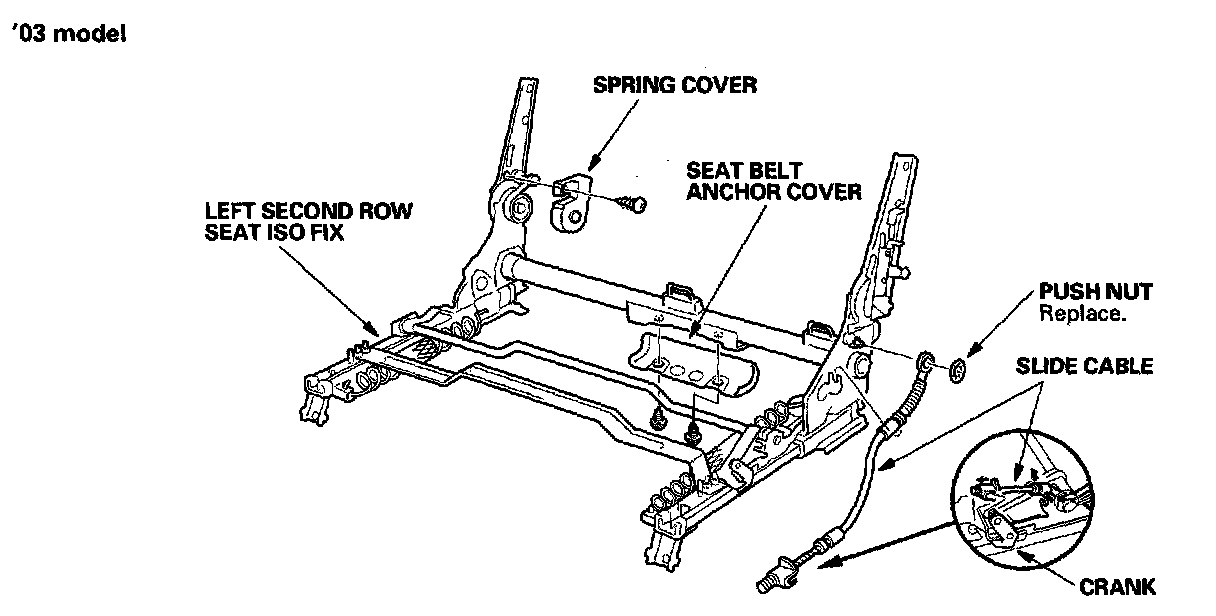 '03 model

SPRING COVER

SEAT BELT ANCHOR COVER

LEFT SECOND ROW SEAT ISO FIX

PUSH NUT
Replace.

SLIDE CABLE

CRANK