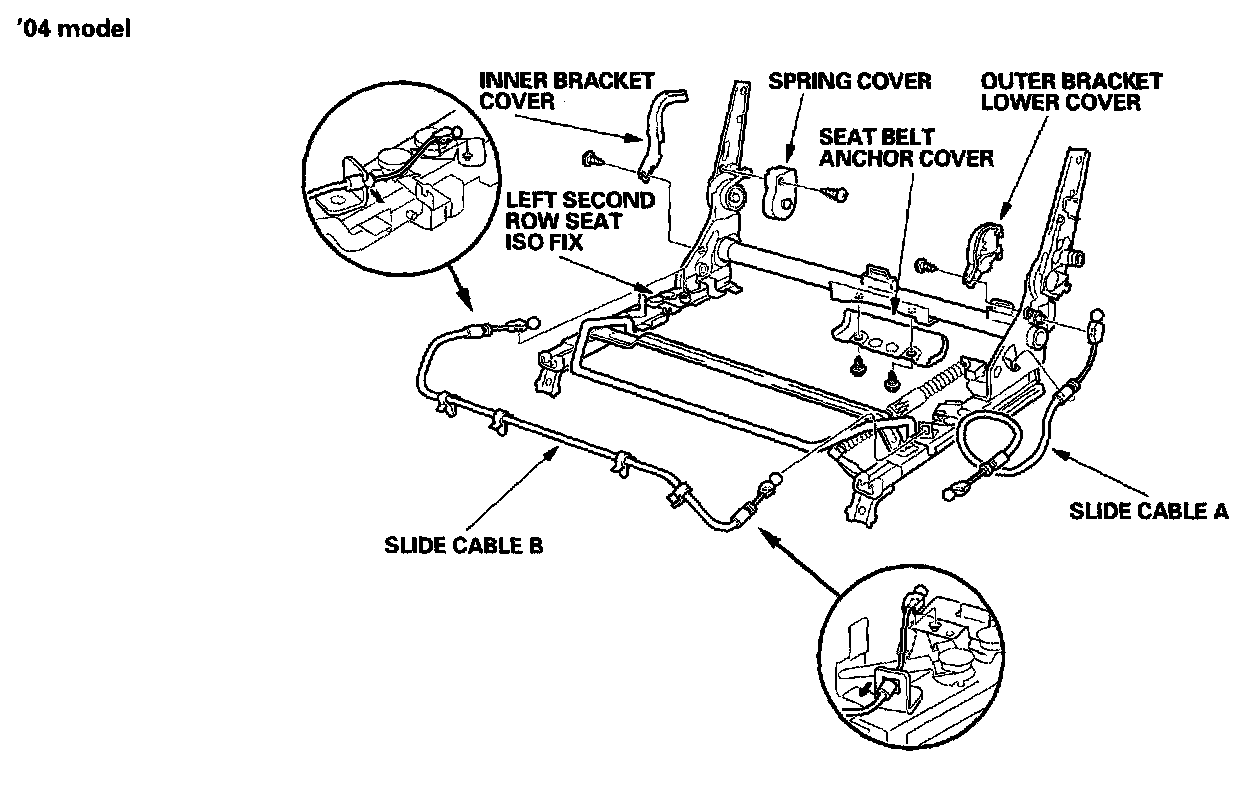 '04 model

INNER BRACKET COVER

SPRING COVER

OUTER BRACKET LOWER COVER

SEAT BELT ANCHOR COVER

LEFT SECOND ROW SEAT ISO FIX

SLIDE CABLE A

SLIDE CABLE B