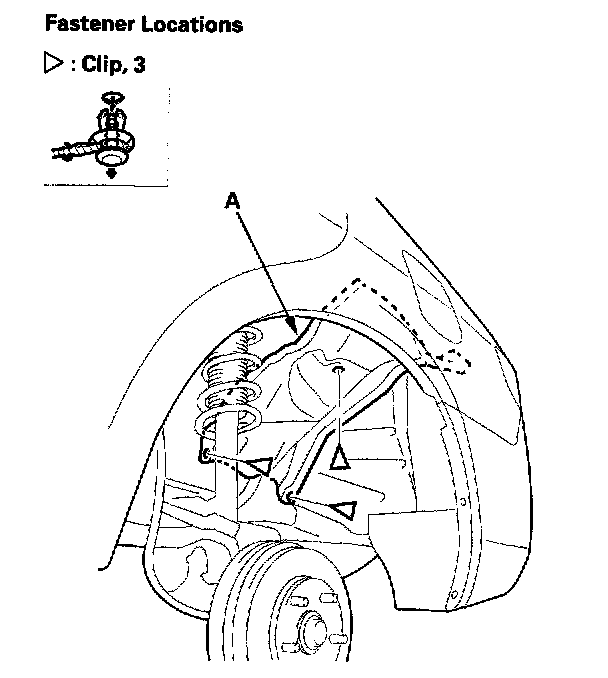 Fastener Locations

▷ : Clip, 3

A