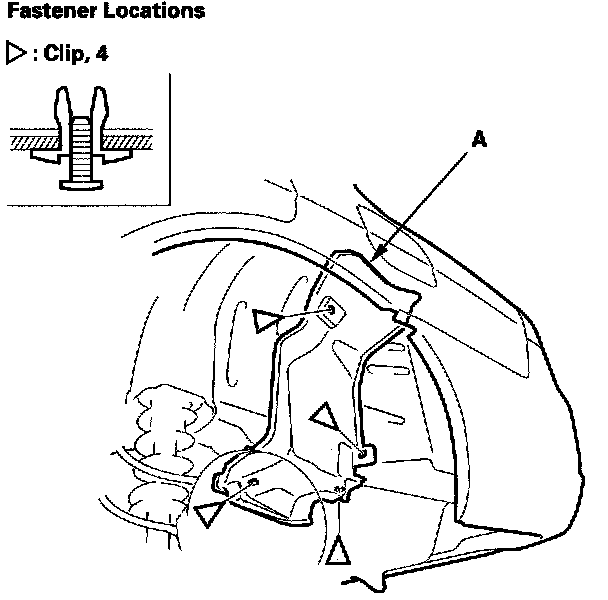 Fastener Locations

▷ : Clip, 4

A