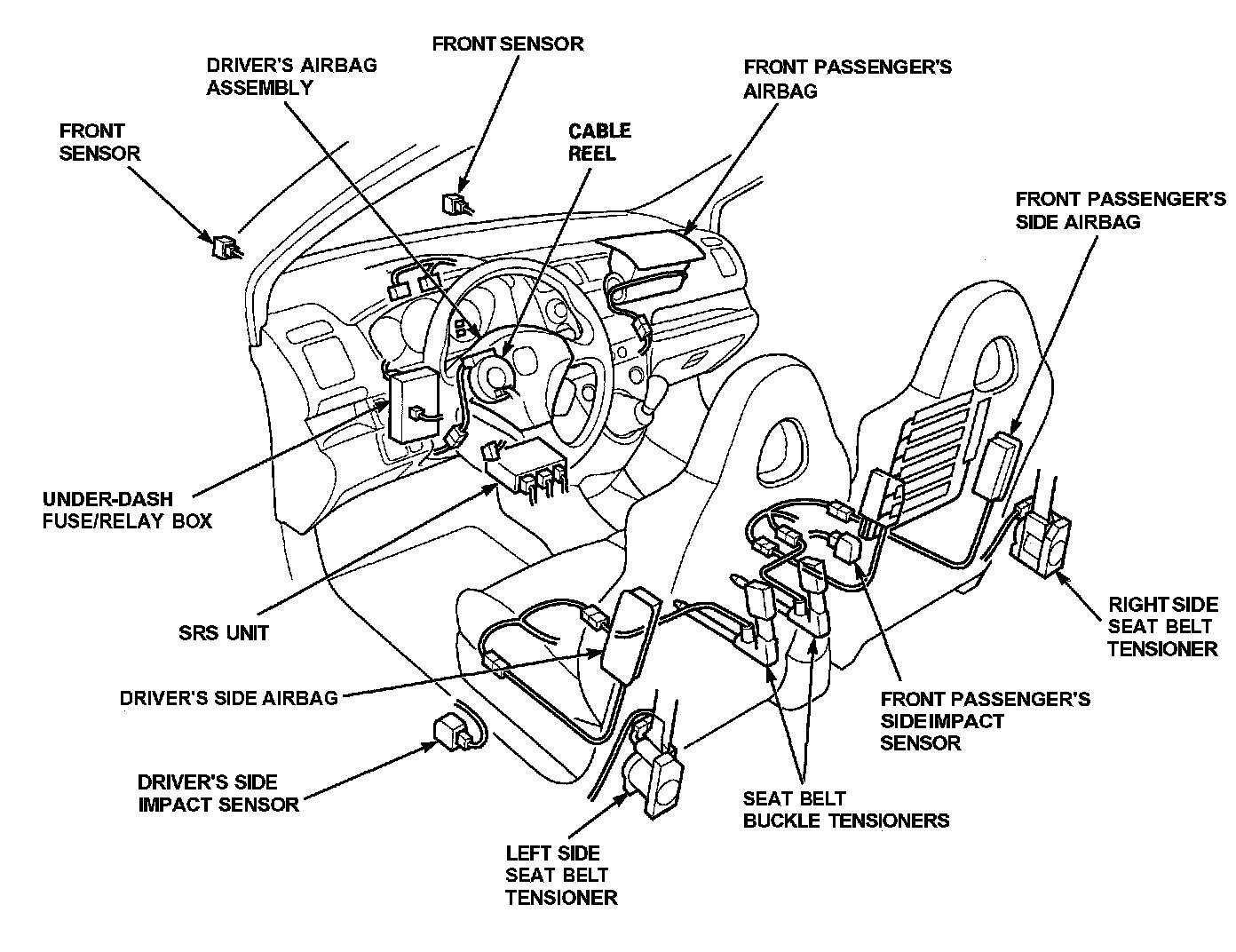 FRONT SENSOR

DRIVER'S AIRBAG ASSEMBLY

FRONT PASSENGER'S AIRBAG

FRONT SENSOR

CABLE REEL

FRONT PASSENGER'S SIDE AIRBAG

UNDER-DASH FUSE/RELAY BOX

SRS UNIT

DRIVER'S SIDE AIRBAG

DRIVER'S SIDE IMPACT SENSOR

LEFT SIDE SEAT BELT TENSIONER

SEAT BELT BUCKLE TENSIONERS

FRONT PASSENGER'S SIDE IMPACT SENSOR

RIGHT SIDE SEAT BELT TENSIONER