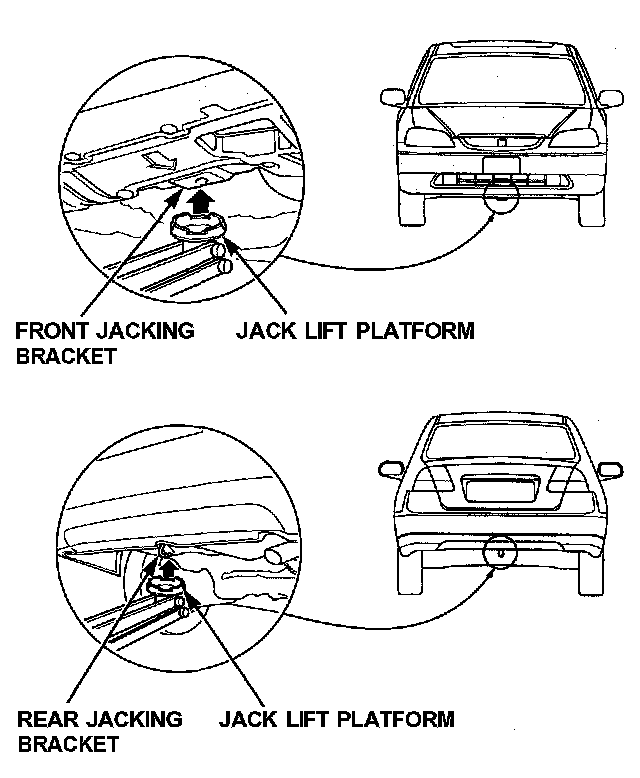 FRONT JACKING BRACKET

JACK LIFT PLATFORM

REAR JACKING BRACKET

JACK LIFT PLATFORM