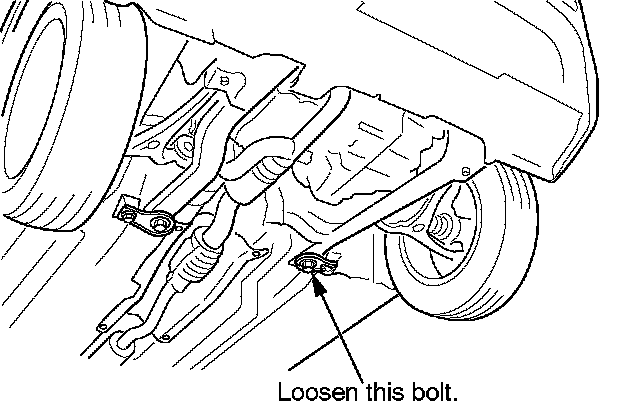 Loosen this bolt.