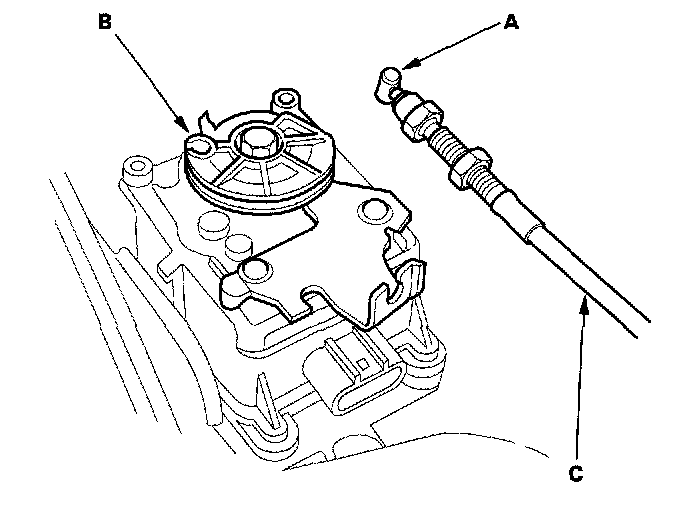 B
A
C