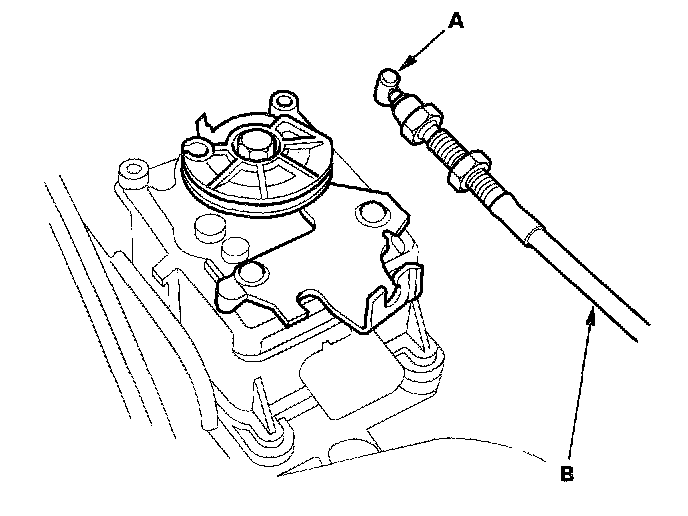 A

B