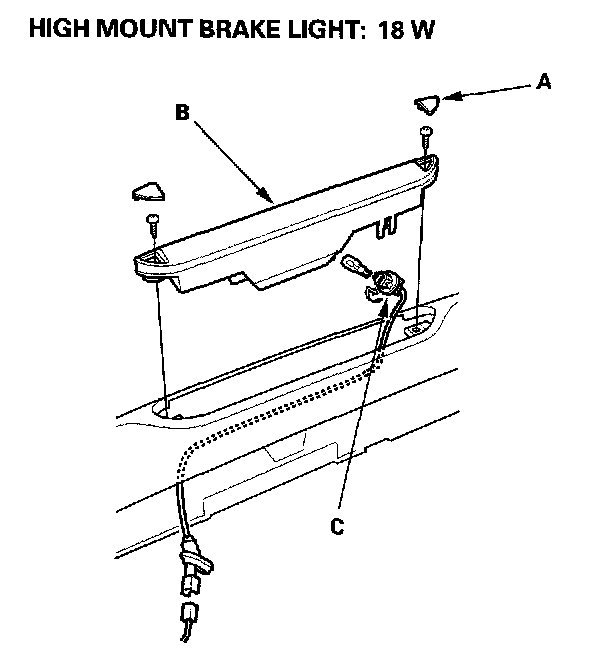 HIGH MOUNT BRAKE LIGHT: 18 W

A

B

C