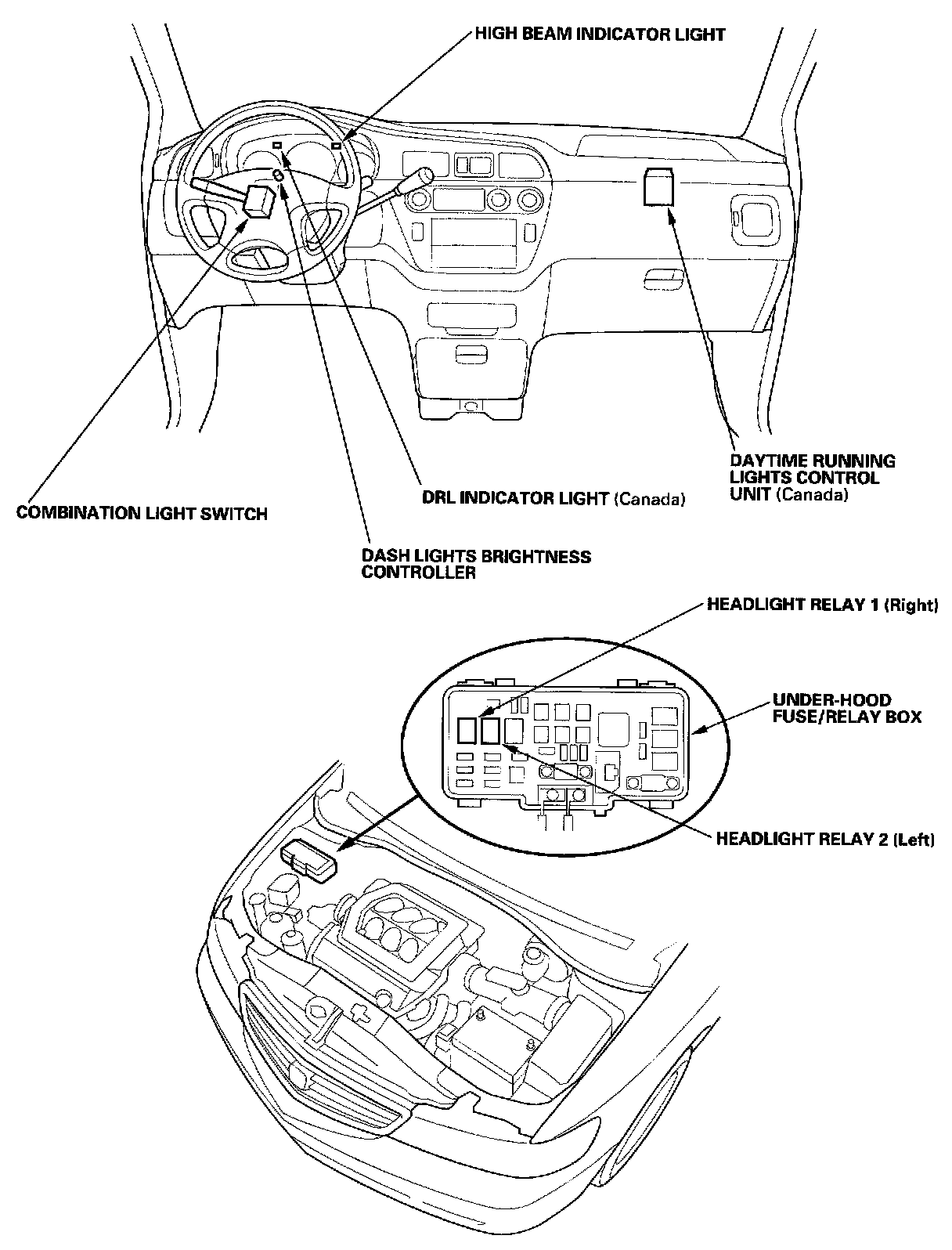 HIGH BEAM INDICATOR LIGHT

DAYTIME RUNNING LIGHTS CONTROL UNIT (Canada)

DRL INDICATOR LIGHT (Canada)

COMBINATION LIGHT SWITCH

DASH LIGHTS BRIGHTNESS CONTROLLER

HEADLIGHT RELAY 1 (Right)

UNDER-HOOD FUSE/RELAY BOX

HEADLIGHT RELAY 2 (Left)