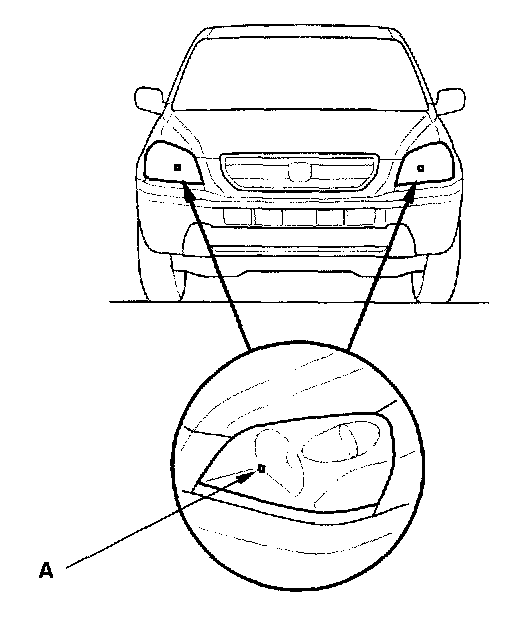 A