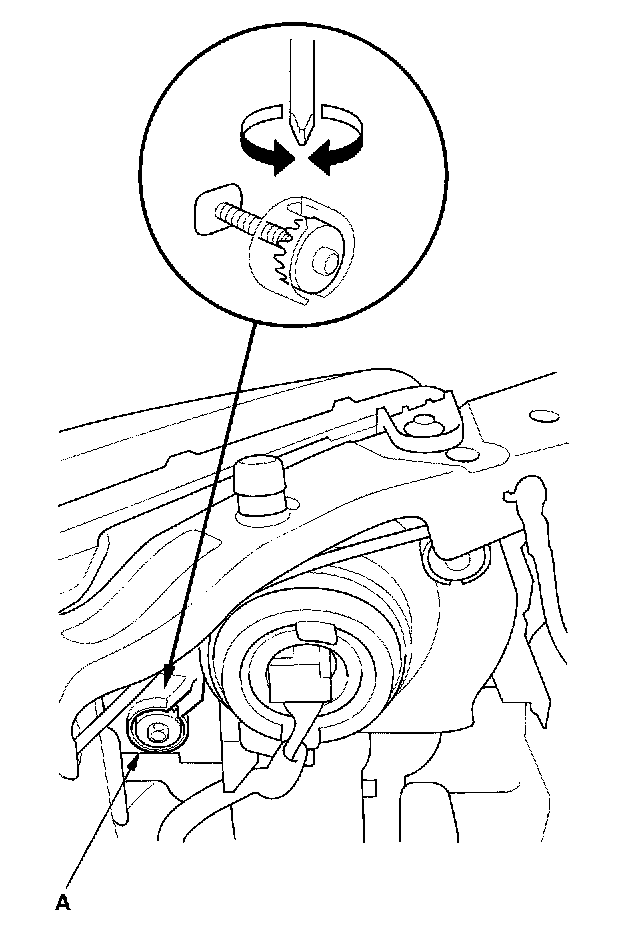 A