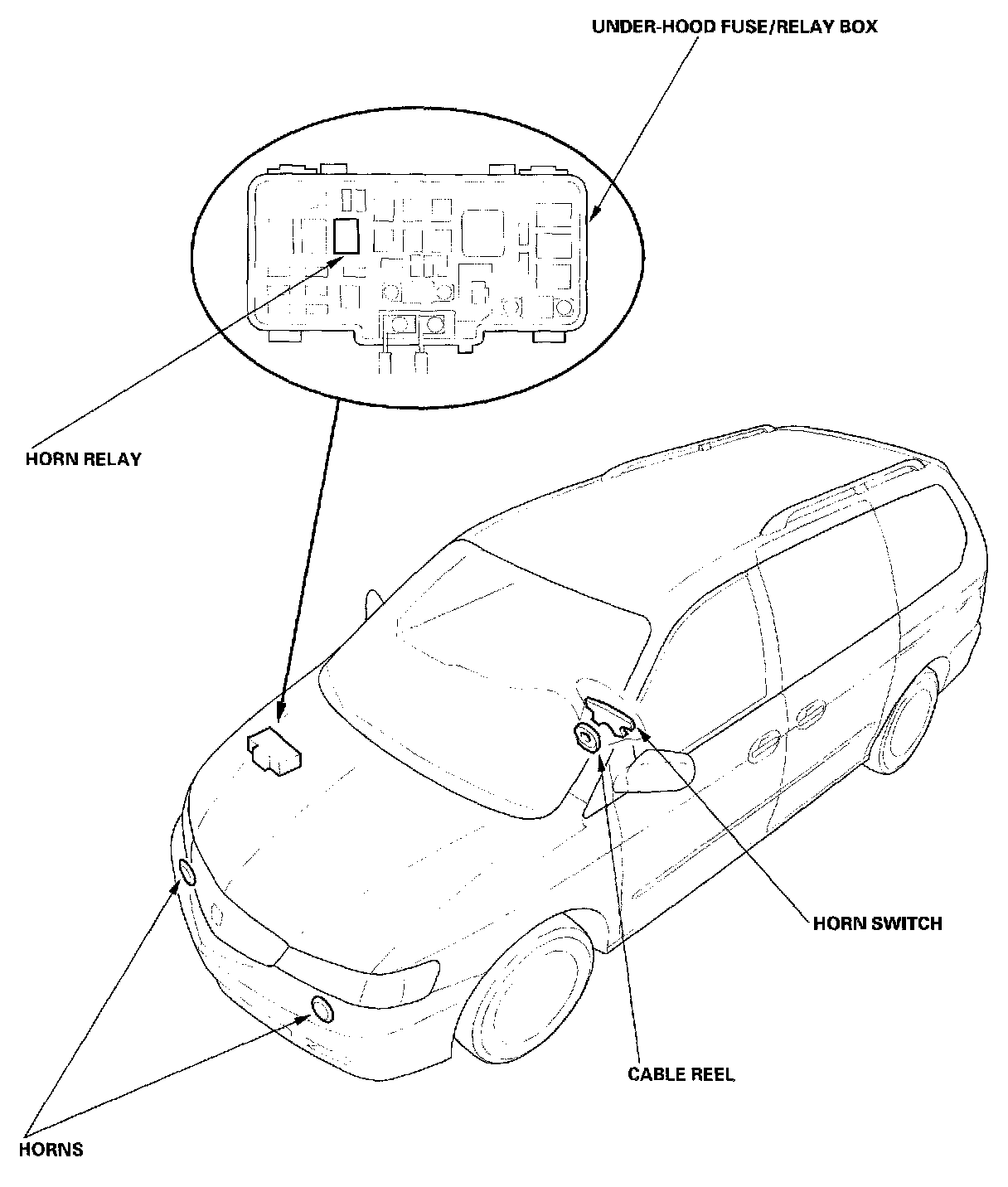 UNDER-HOOD FUSE/RELAY BOX

HORN RELAY

HORN SWITCH

CABLE REEL

HORNS