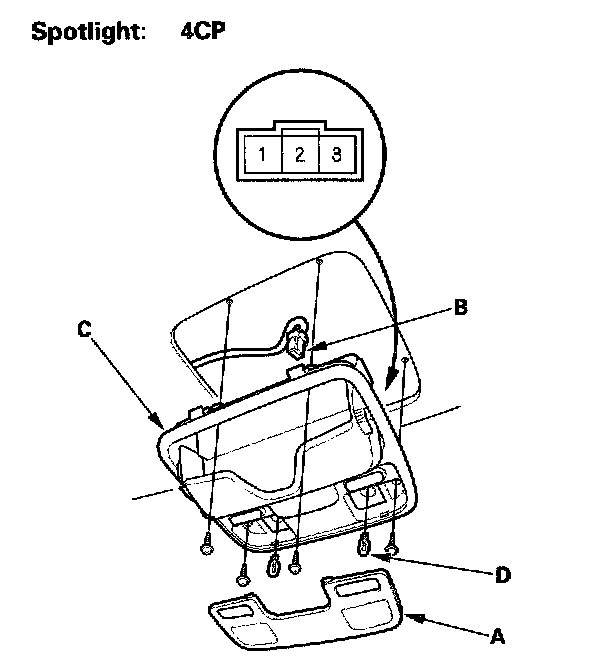 Spotlight: 4CP

1 2 3

B

C

D

A