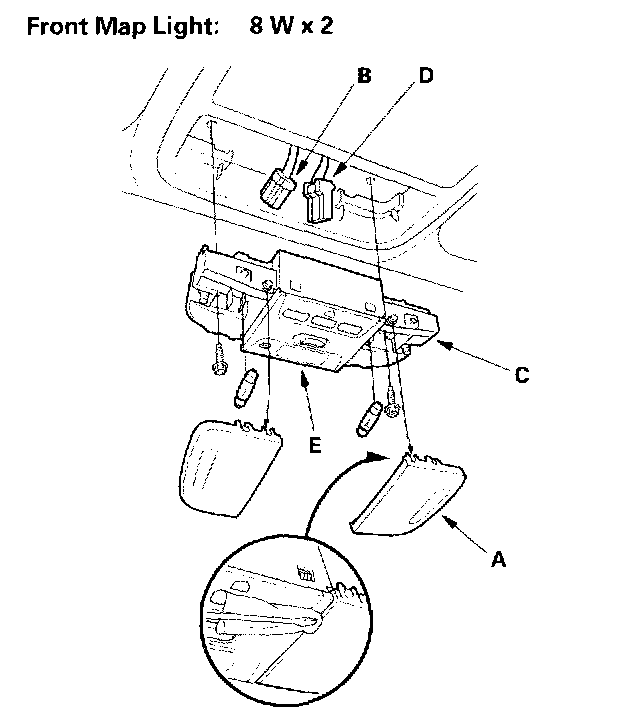 Front Map Light: 8 W x 2

B
D
C
E
A