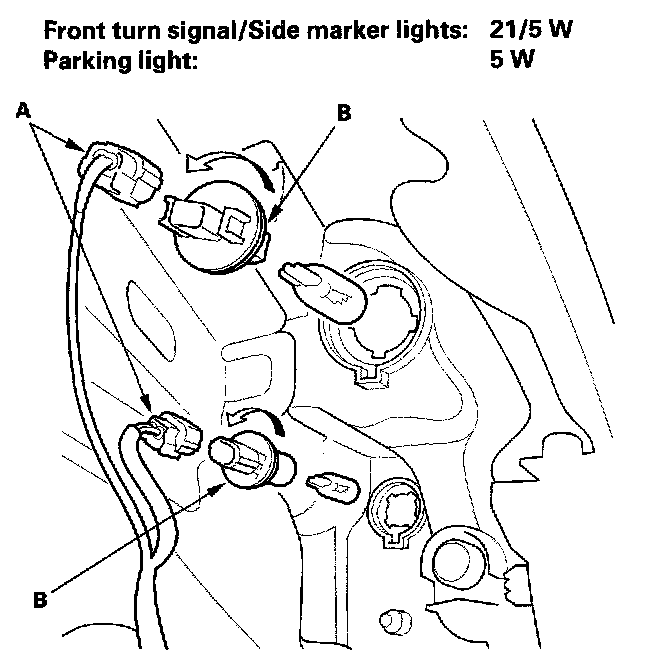 Front turn signal/Side marker lights: 21/5 W
Parking light: 5 W

A

B

B