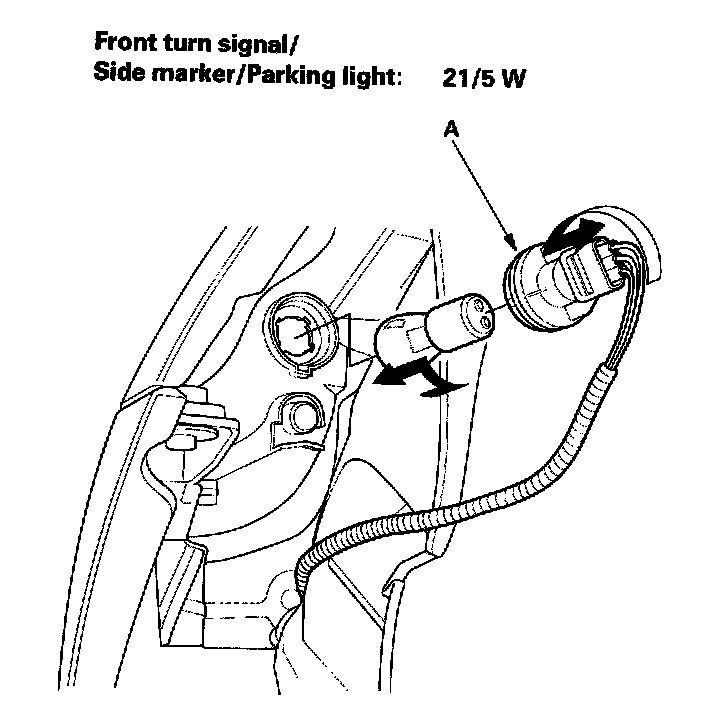 Front turn signal/
Side marker/Parking light: 21/5 W

A