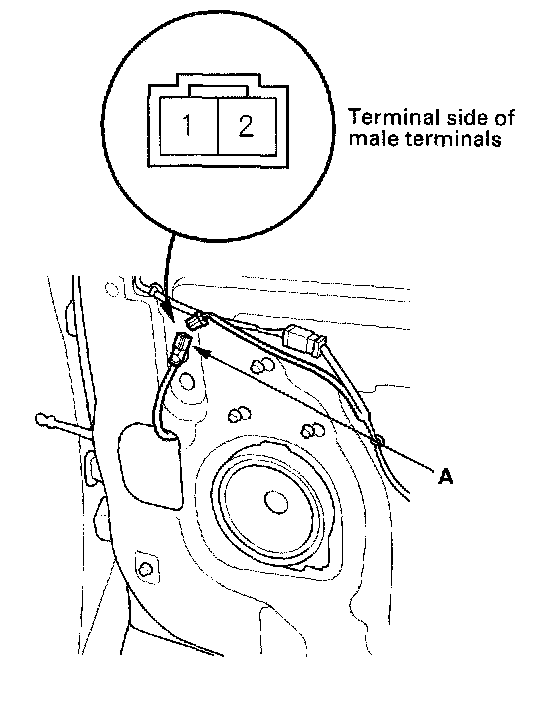 1
2
Terminal side of male terminals
A