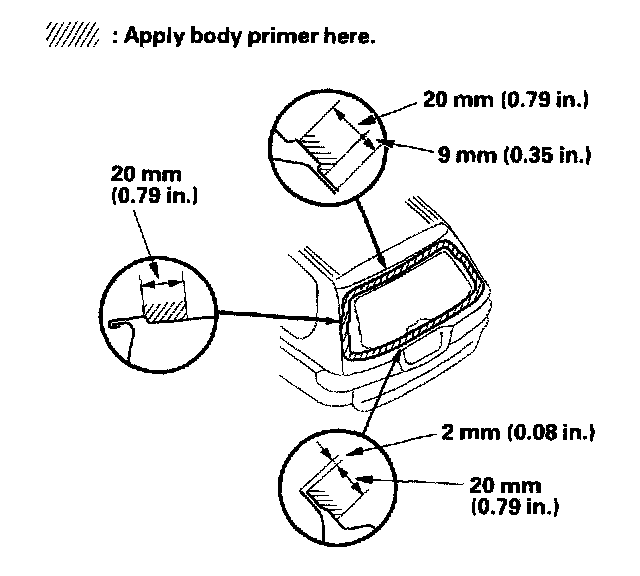 : Apply body primer here.

20 mm (0.79 in.)

9 mm (0.35 in.)

20 mm (0.79 in.)

2 mm (0.08 in.)

20 mm (0.79 in.)