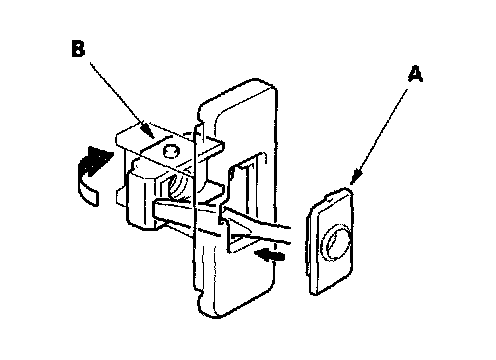 B

A