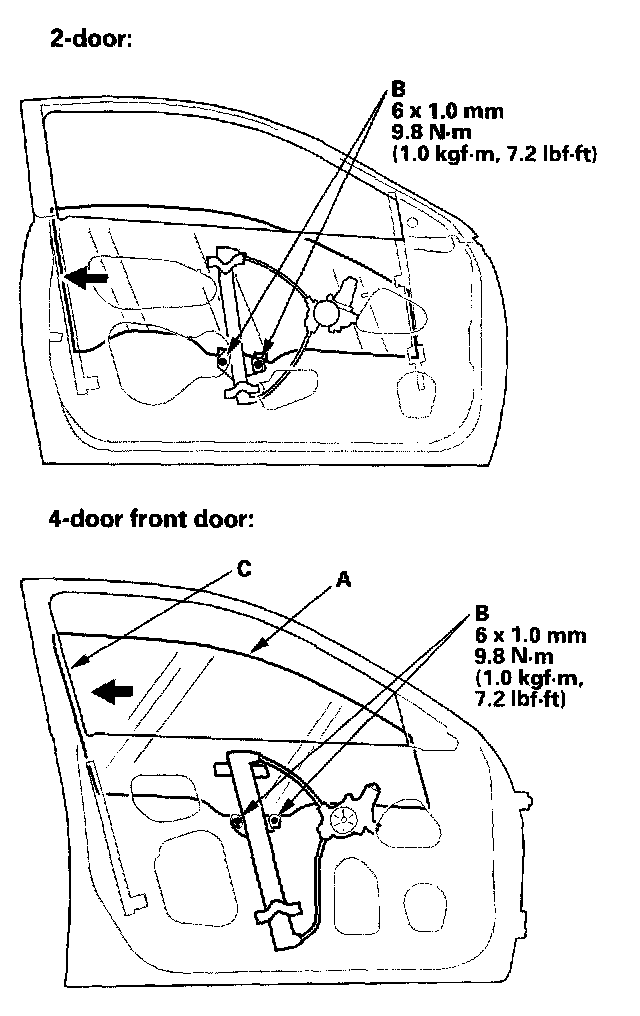 2-door:

B
6 x 1.0 mm
9.8 N·m
(1.0 kgf·m, 7.2 lbf·ft)

4-door front door:

C

A

B
6 x 1.0 mm
9.8 N·m
(1.0 kgf·m,
7.2 lbf·ft)