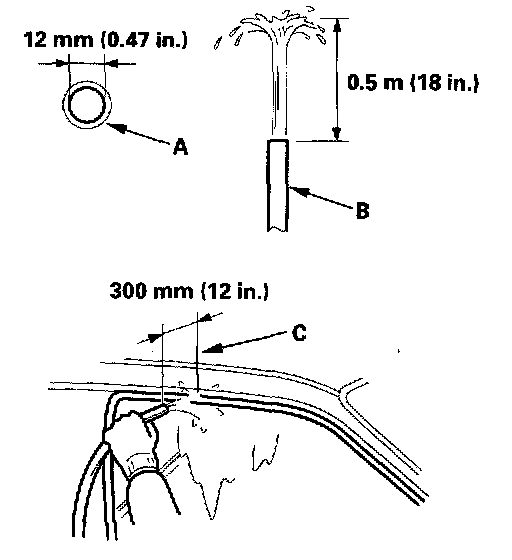 12 mm (0.47 in.)

A

0.5 m (18 in.)

B

300 mm (12 in.)

C