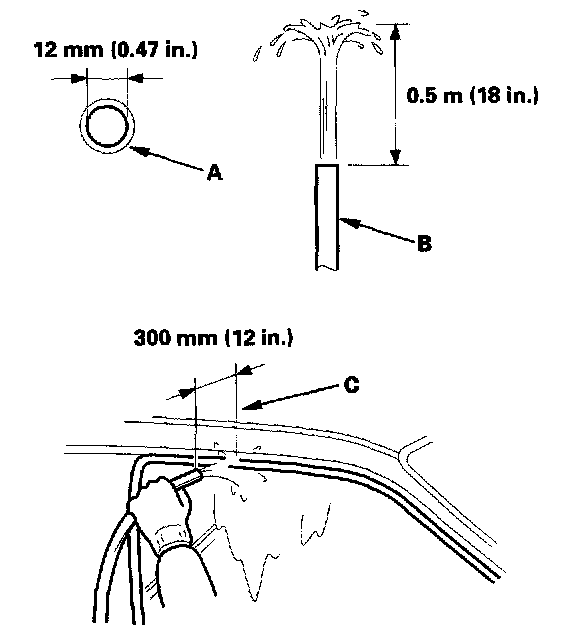 12 mm (0.47 in.)

A

0.5 m (18 in.)

B

300 mm (12 in.)

C