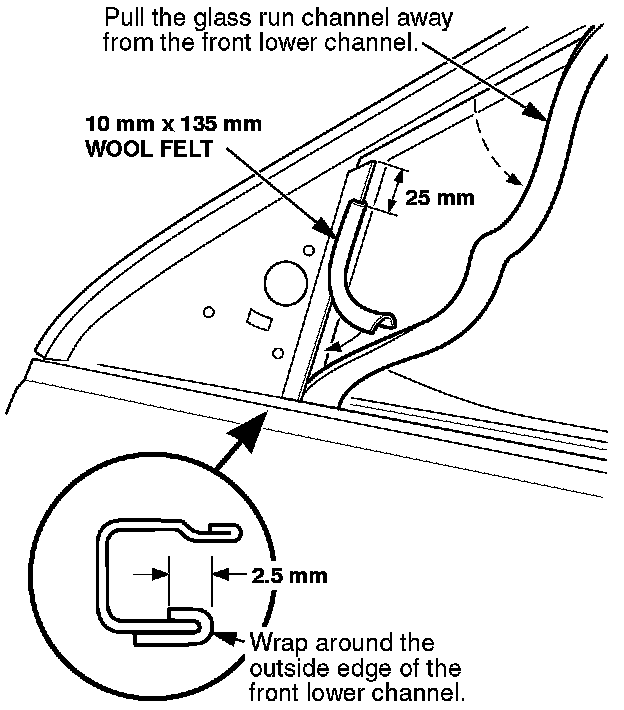 Pull the glass run channel away from the front lower channel.

10 mm x 135 mm
WOOL FELT

25 mm

2.5 mm

Wrap around the outside edge of the front lower channel.