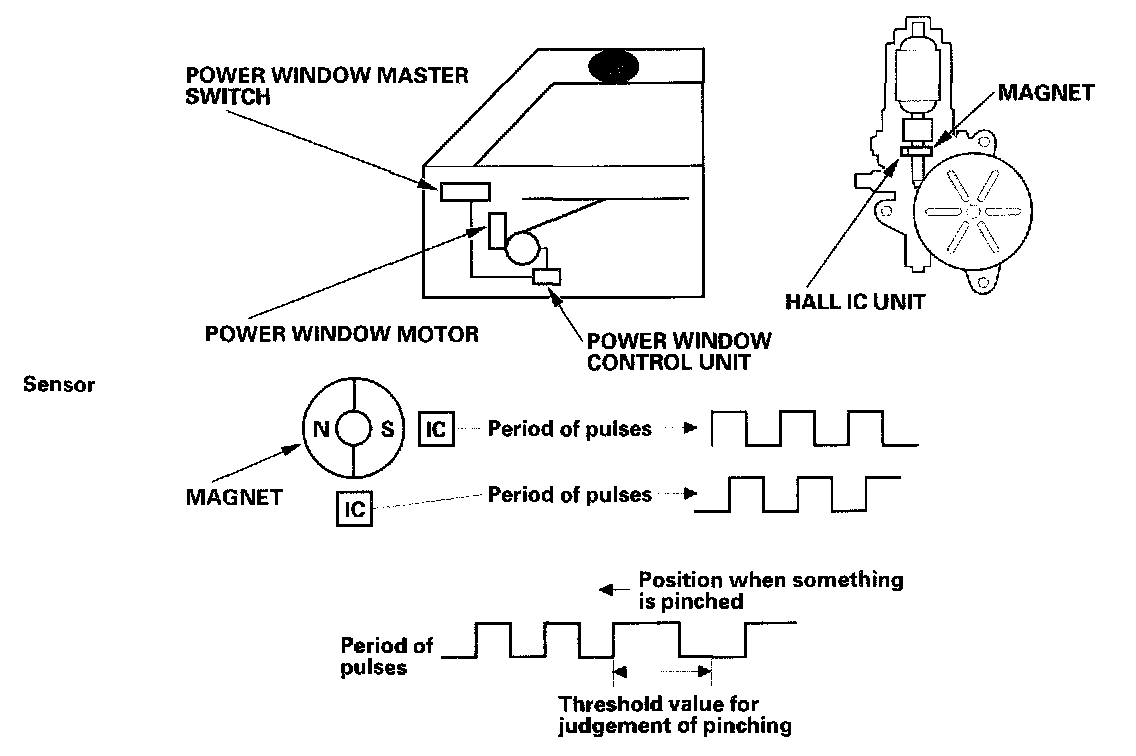 POWER WINDOW MASTER SWITCH

MAGNET

HALL IC UNIT

POWER WINDOW MOTOR

POWER WINDOW CONTROL UNIT

Sensor

N

S

IC

Period of pulses

MAGNET

IC

Period of pulses

Position when something is pinched

Period of pulses

Threshold value for judgement of pinching