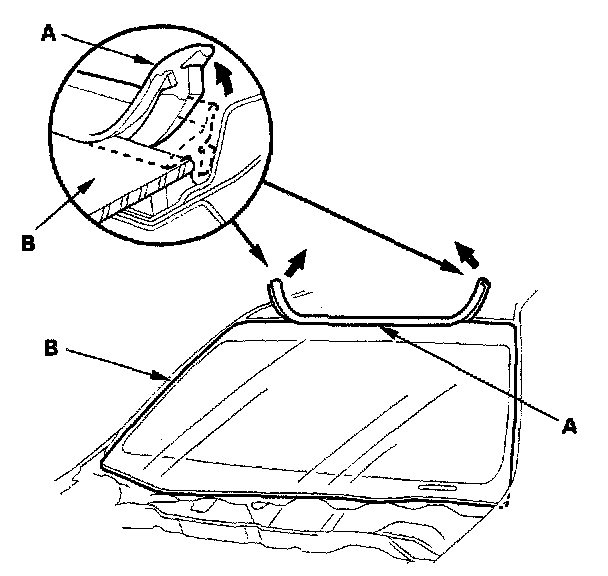 A

B

B

A