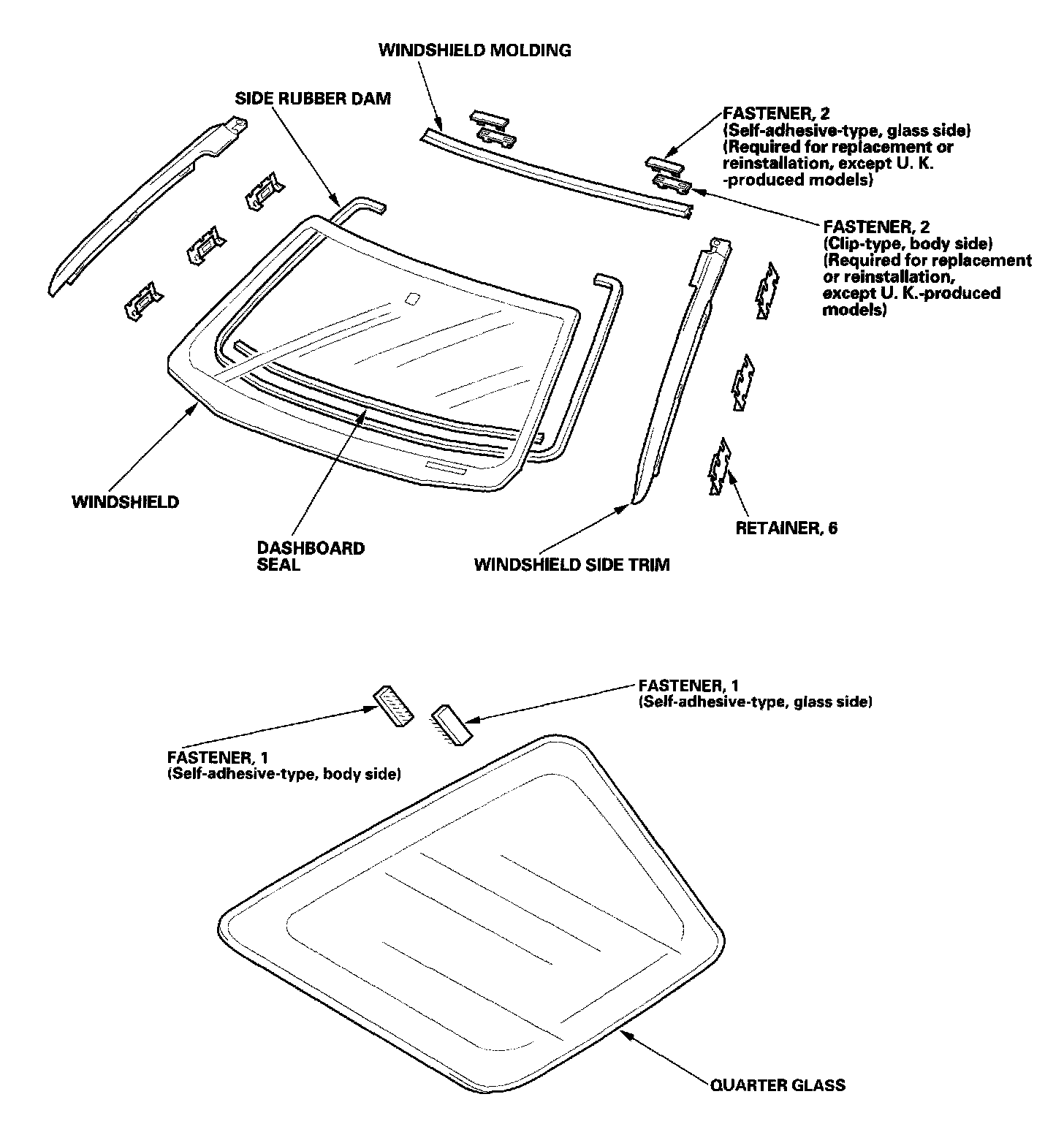 WINDSHIELD MOLDING

SIDE RUBBER DAM

FASTENER, 2
(Self-adhesive-type, glass side)
(Required for replacement or reinstallation, except U. K. -produced models)

FASTENER, 2
(Clip-type, body side)
(Required for replacement or reinstallation, except U. K.-produced models)

WINDSHIELD

DASHBOARD SEAL

WINDSHIELD SIDE TRIM

RETAINER, 6

FASTENER, 1
(Self-adhesive-type, glass side)

FASTENER, 1
(Self-adhesive-type, body side)

QUARTER GLASS