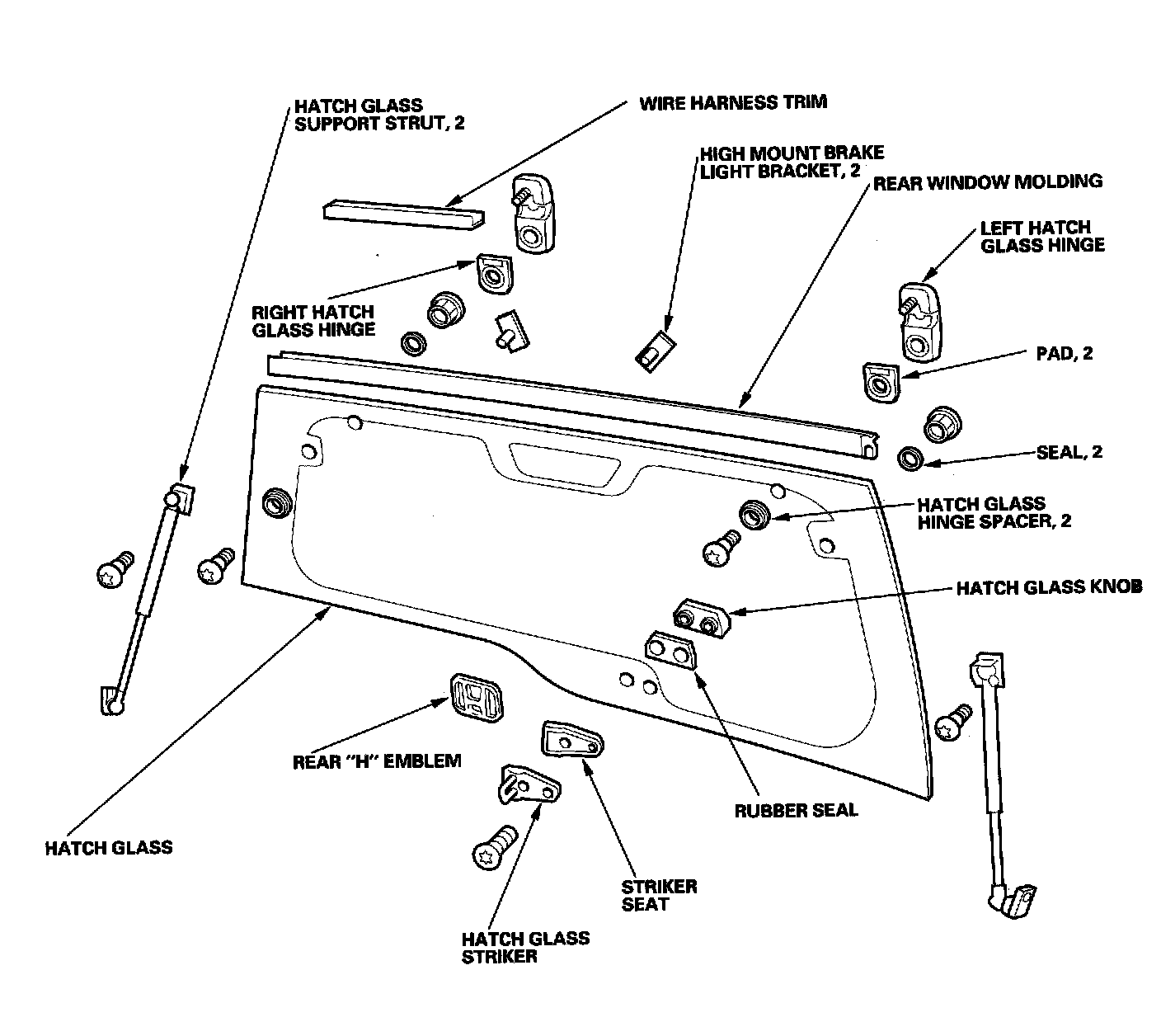 HATCH GLASS SUPPORT STRUT, 2

WIRE HARNESS TRIM

HIGH MOUNT BRAKE LIGHT BRACKET, 2

REAR WINDOW MOLDING

LEFT HATCH GLASS HINGE

RIGHT HATCH GLASS HINGE

PAD, 2

SEAL, 2

HATCH GLASS HINGE SPACER, 2

HATCH GLASS KNOB

REAR "H" EMBLEM

RUBBER SEAL

HATCH GLASS

STRIKER SEAT

HATCH GLASS STRIKER