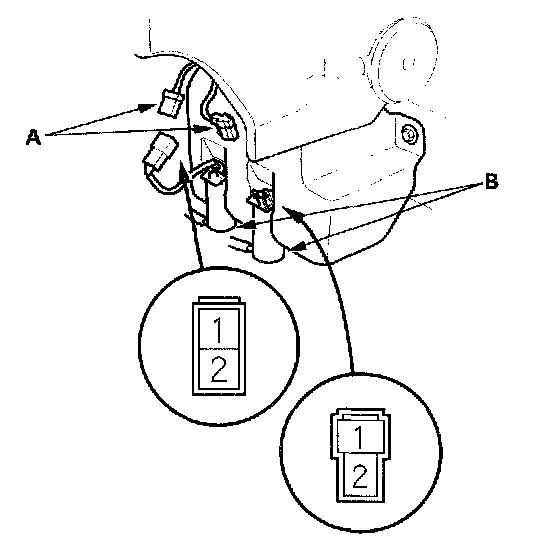 A
B
1
2
1
2