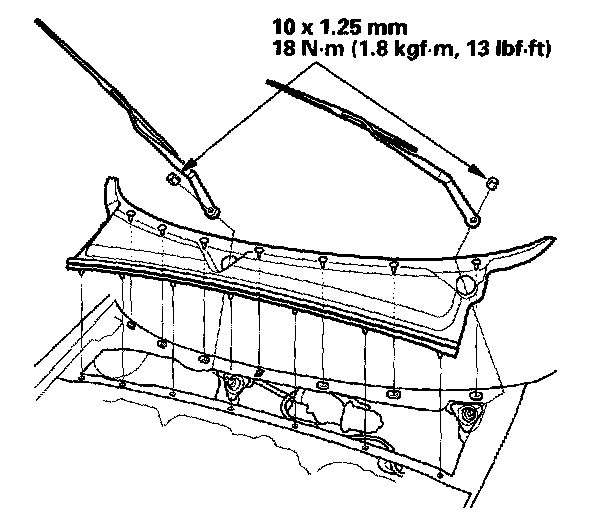 10 x 1.25 mm
18 N·m (1.8 kgf·m, 13 lbf·ft)