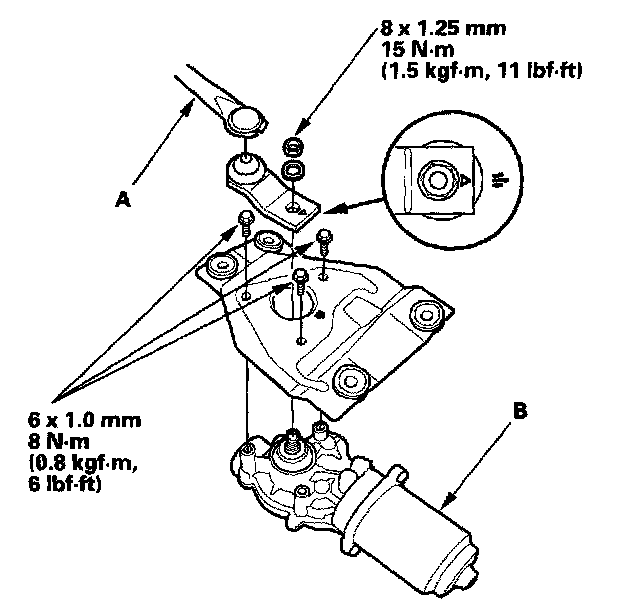 8 x 1.25 mm
15 N·m
(1.5 kgf·m, 11 lbf·ft)

A

6 x 1.0 mm
8 N·m
(0.8 kgf·m,
6 lbf·ft)

B