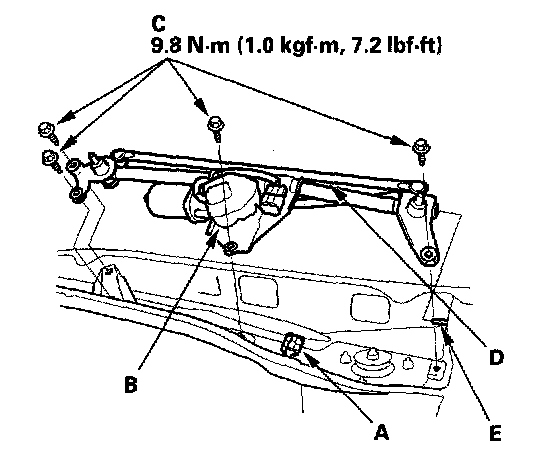 C
9.8 N·m (1.0 kgf·m, 7.2 lbf·ft)

B

D

A

E