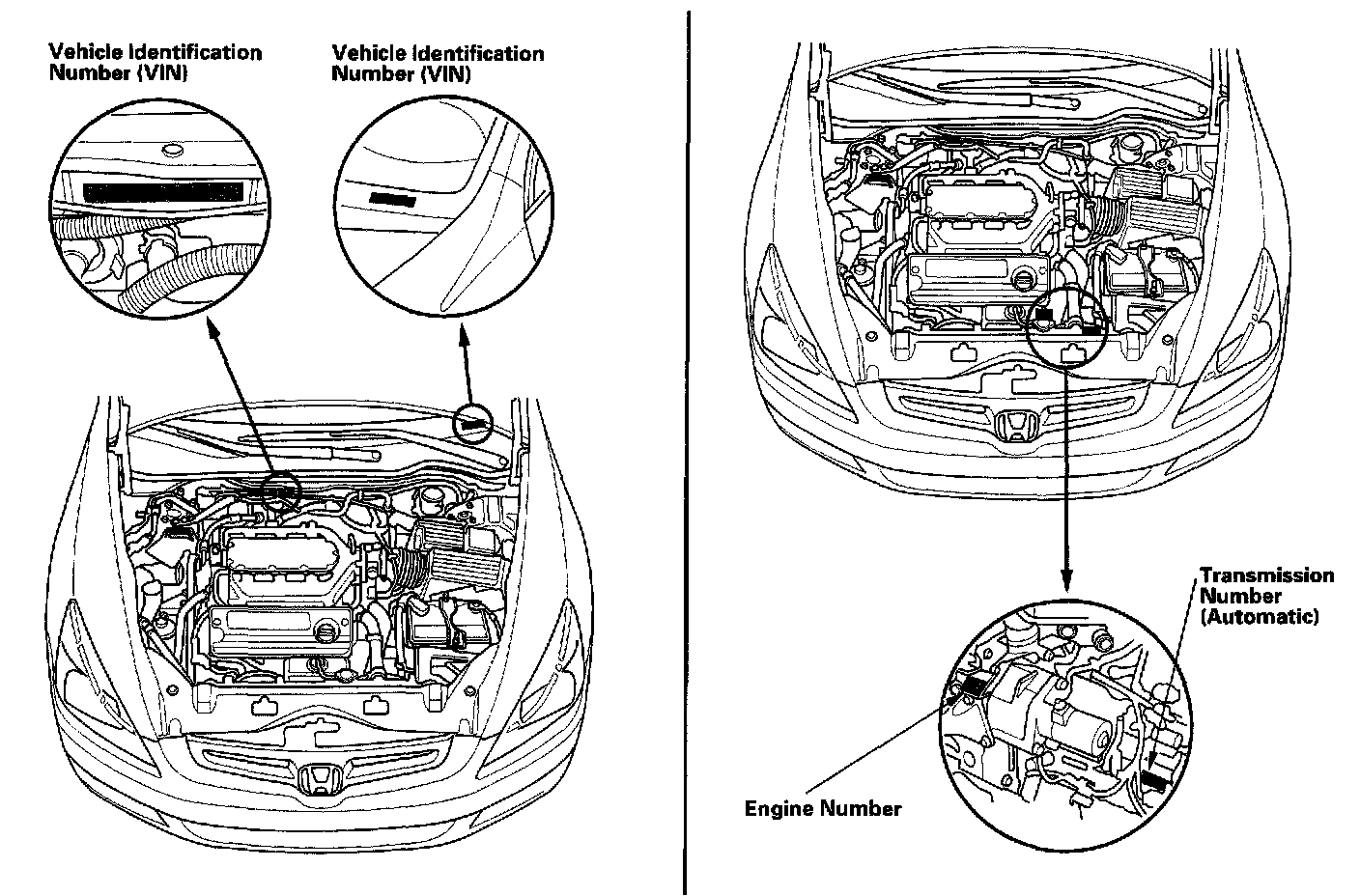 Vehicle Identification Number (VIN)

Vehicle Identification Number (VIN)

Transmission Number (Automatic)

Engine Number