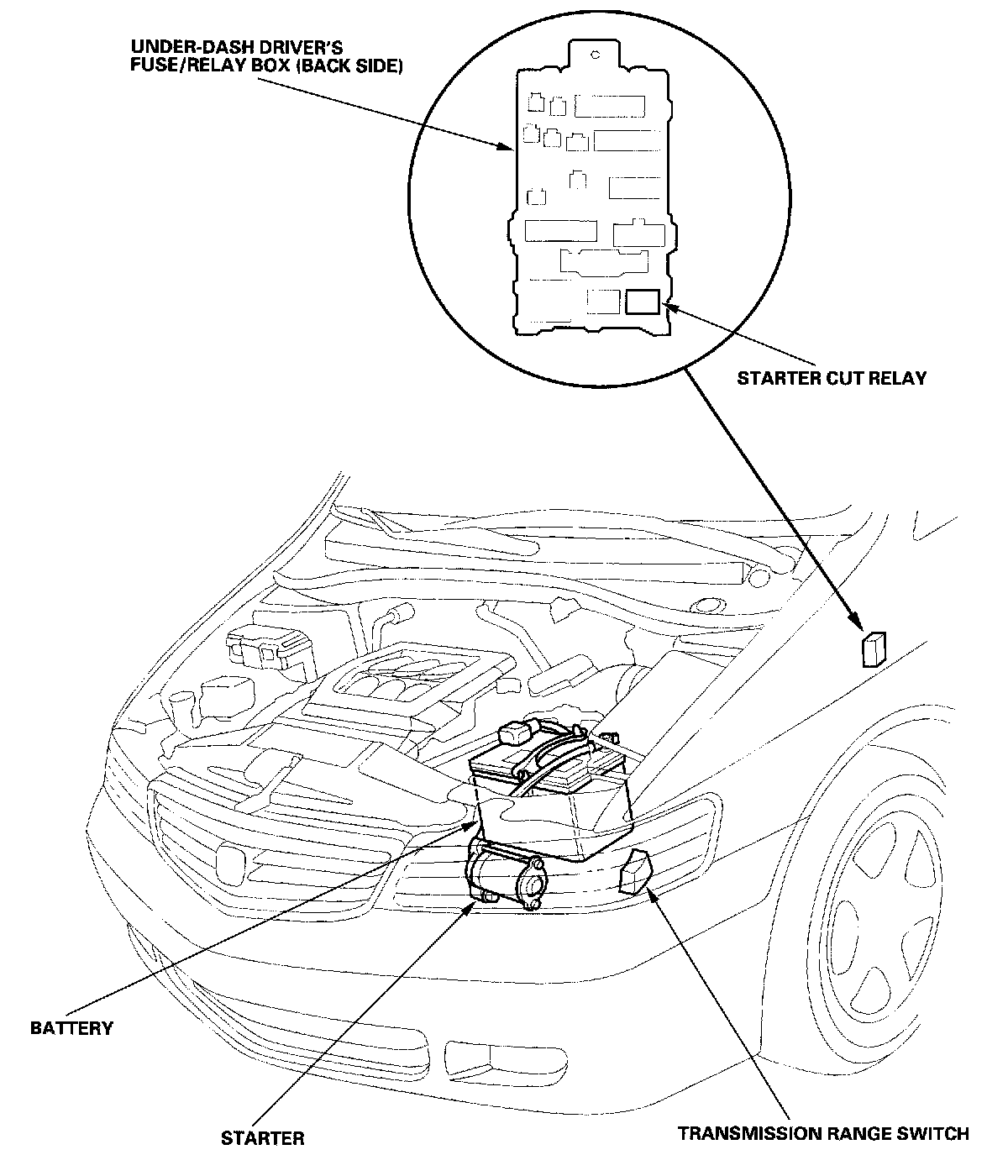 UNDER-DASH DRIVER'S FUSE/RELAY BOX (BACK SIDE)

STARTER CUT RELAY

BATTERY

STARTER

TRANSMISSION RANGE SWITCH