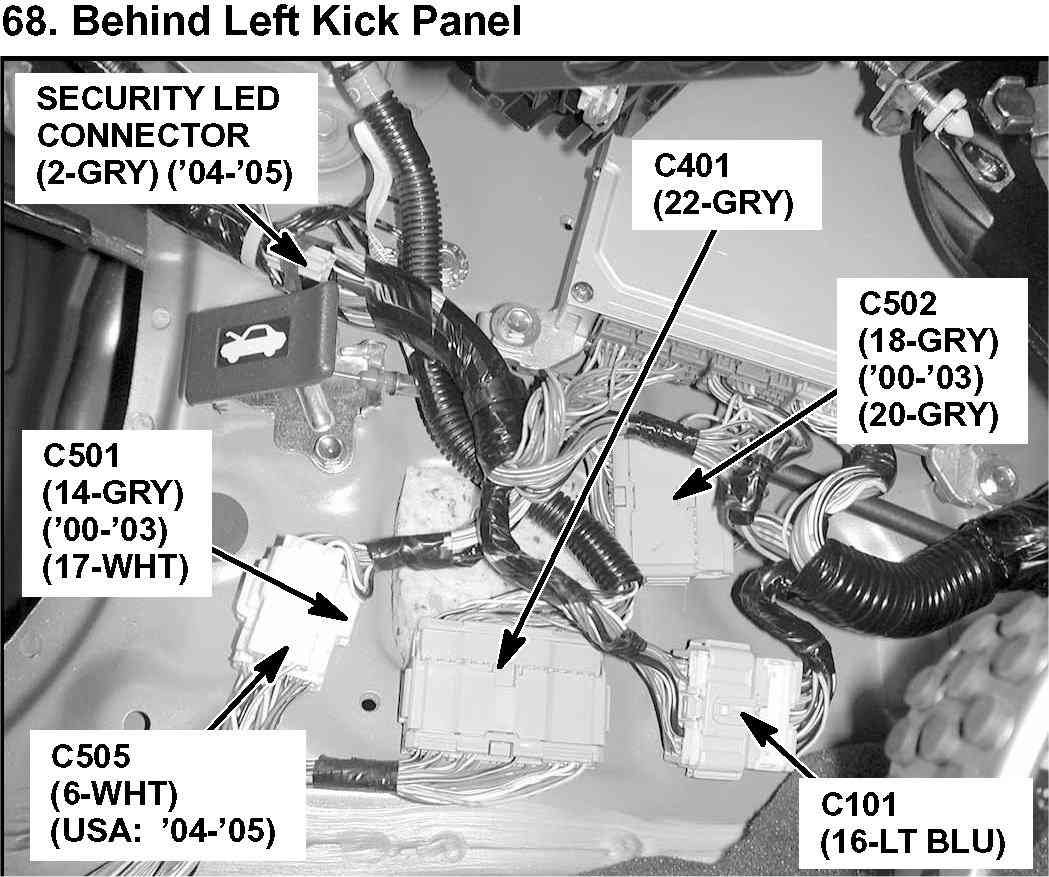 68. Behind Left Kick Panel

SECURITY LED CONNECTOR (2-GRY) ('04-'05)

C401 (22-GRY)

C502 (18-GRY) ('00-'03) (20-GRY)

C501 (14-GRY) ('00-'03) (17-WHT)

C505 (6-WHT) (USA: '04-'05)

C101 (16-LT BLU)