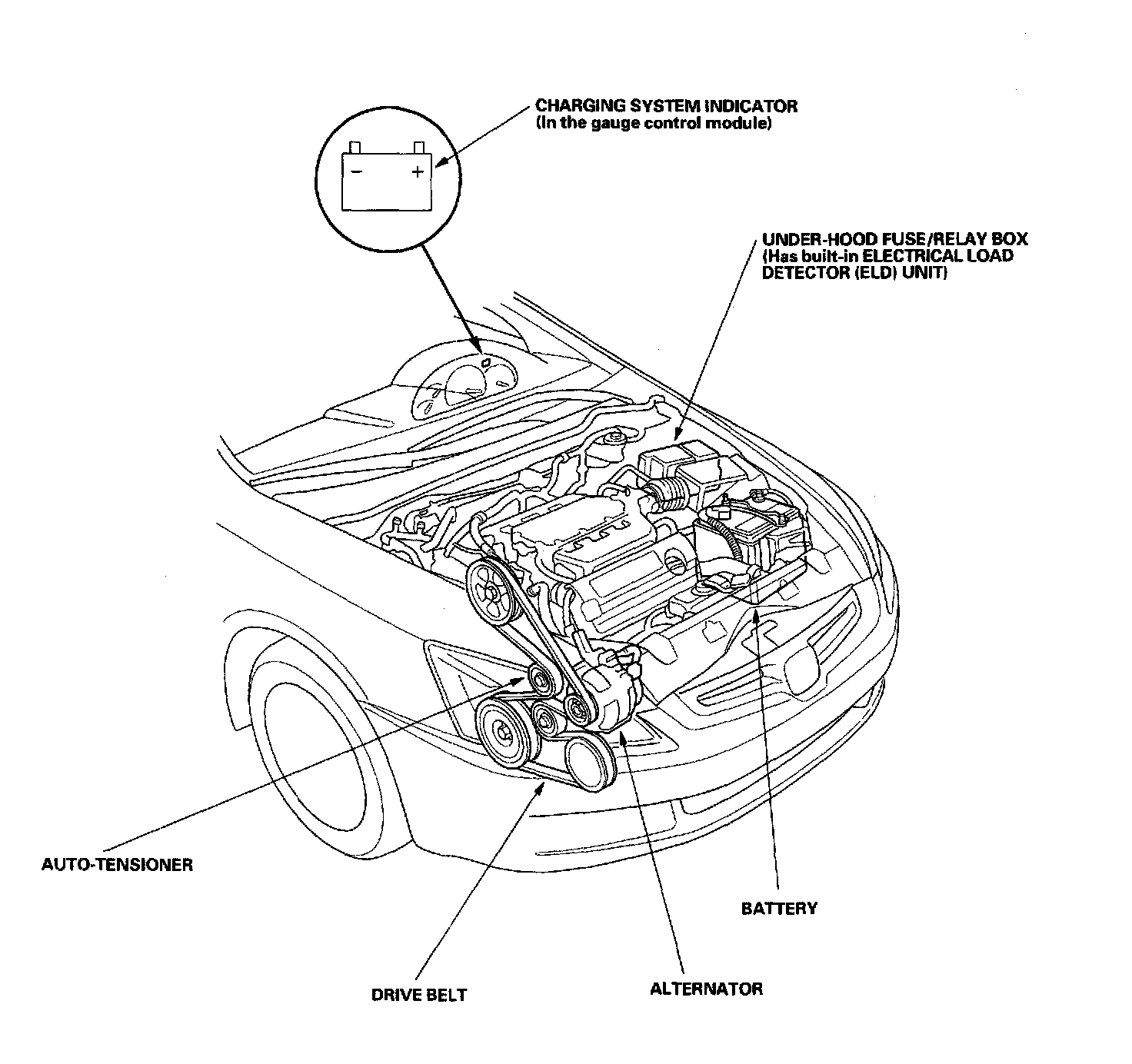 CHARGING SYSTEM INDICATOR
(In the gauge control module)

−
+

UNDER-HOOD FUSE/RELAY BOX
(Has built-in ELECTRICAL LOAD DETECTOR (ELD) UNIT)

AUTO-TENSIONER

BATTERY

DRIVE BELT

ALTERNATOR