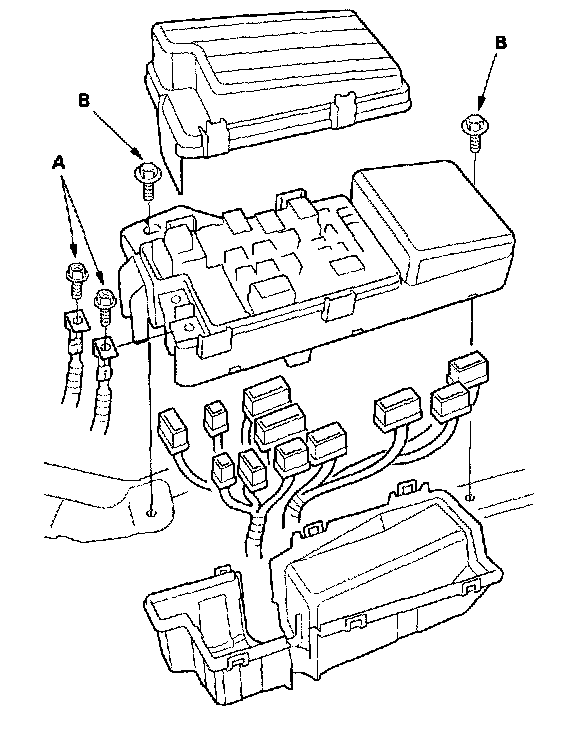 B
B
A