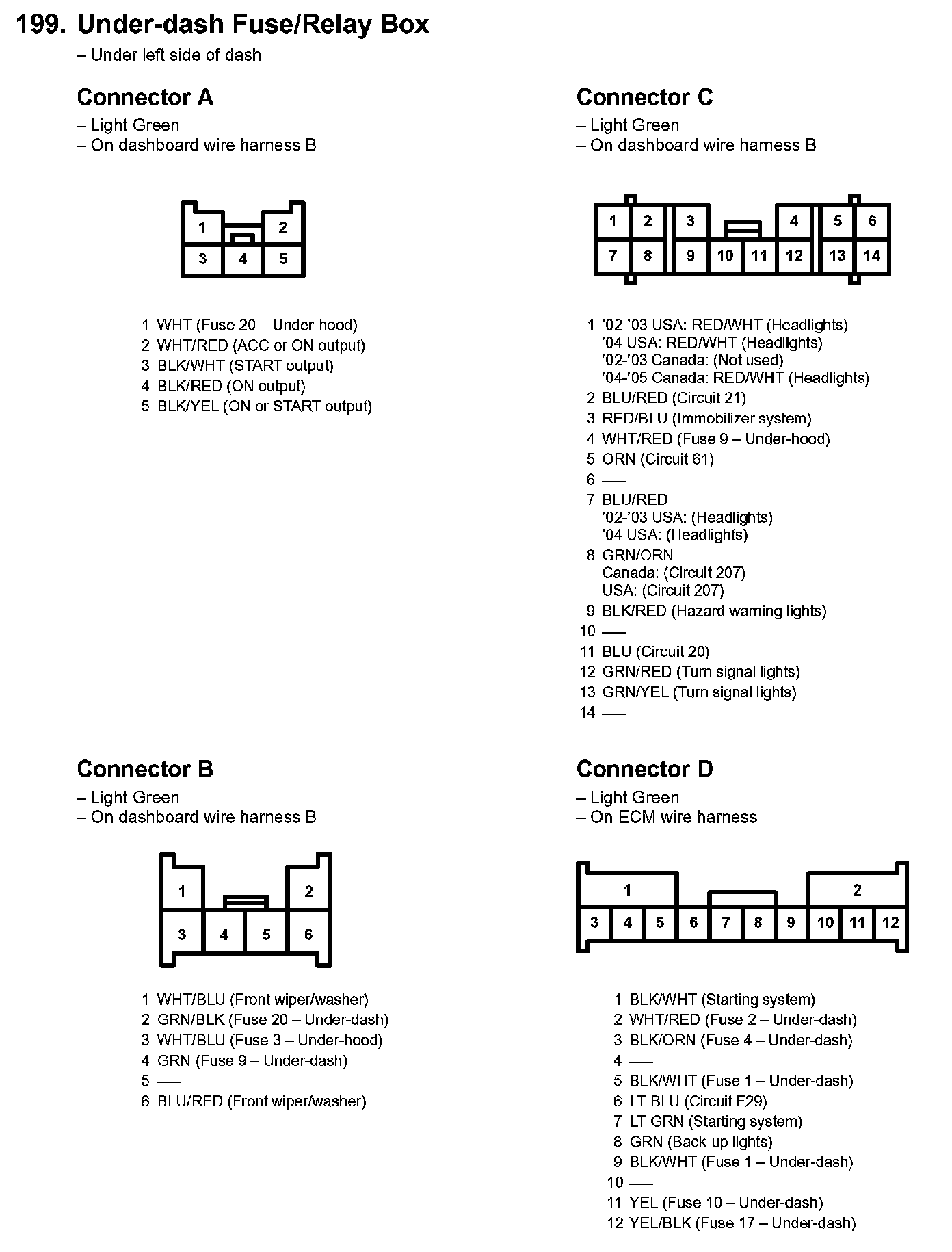 199. Under-dash Fuse/Relay Box
– Under left side of dash

Connector A
– Light Green
– On dashboard wire harness B

1 2
3 4 5

1 WHT (Fuse 20 – Under-hood)
2 WHT/RED (ACC or ON output)
3 BLK/WHT (START output)
4 BLK/RED (ON output)
5 BLK/YEL (ON or START output)

Connector B
– Light Green
– On dashboard wire harness B

1 2
3 4 5 6

1 WHT/BLU (Front wiper/washer)
2 GRN/BLK (Fuse 20 – Under-dash)
3 WHT/BLU (Fuse 3 – Under-hood)
4 GRN (Fuse 9 – Under-dash)
5 —
6 BLU/RED (Front wiper/washer)

Connector C
– Light Green
– On dashboard wire harness B

1 2 3 4 5 6
7 8 9 10 11 12 13 14

1 '02-'03 USA: RED/WHT (Headlights)
'04 USA: RED/WHT (Headlights)
'02-'03 Canada: (Not used)
'04-'05 Canada: RED/WHT (Headlights)
2 BLU/RED (Circuit 21)
3 RED/BLU (Immobilizer system)
4 WHT/RED (Fuse 9 – Under-hood)
5 ORN (Circuit 61)
6 —
7 BLU/RED
'02-'03 USA: (Headlights)
'04 USA: (Headlights)
8 GRN/ORN
Canada: (Circuit 207)
USA: (Circuit 207)
9 BLK/RED (Hazard warning lights)
10 —
11 BLU (Circuit 20)
12 GRN/RED (Turn signal lights)
13 GRN/YEL (Turn signal lights)
14 —

Connector D
– Light Green
– On ECM wire harness

1 2
3 4 5 6 7 8 9 10 11 12

1 BLK/WHT (Starting system)
2 WHT/RED (Fuse 2 – Under-dash)
3 BLK/ORN (Fuse 4 – Under-dash)
4 —
5 BLK/WHT (Fuse 1 – Under-dash)
6 LT BLU (Circuit F29)
7 LT GRN (Starting system)
8 GRN (Back-up lights)
9 BLK/WHT (Fuse 1 – Under-dash)
10 —
11 YEL (Fuse 10 – Under-dash)
12 YEL/BLK (Fuse 17 – Under-dash)