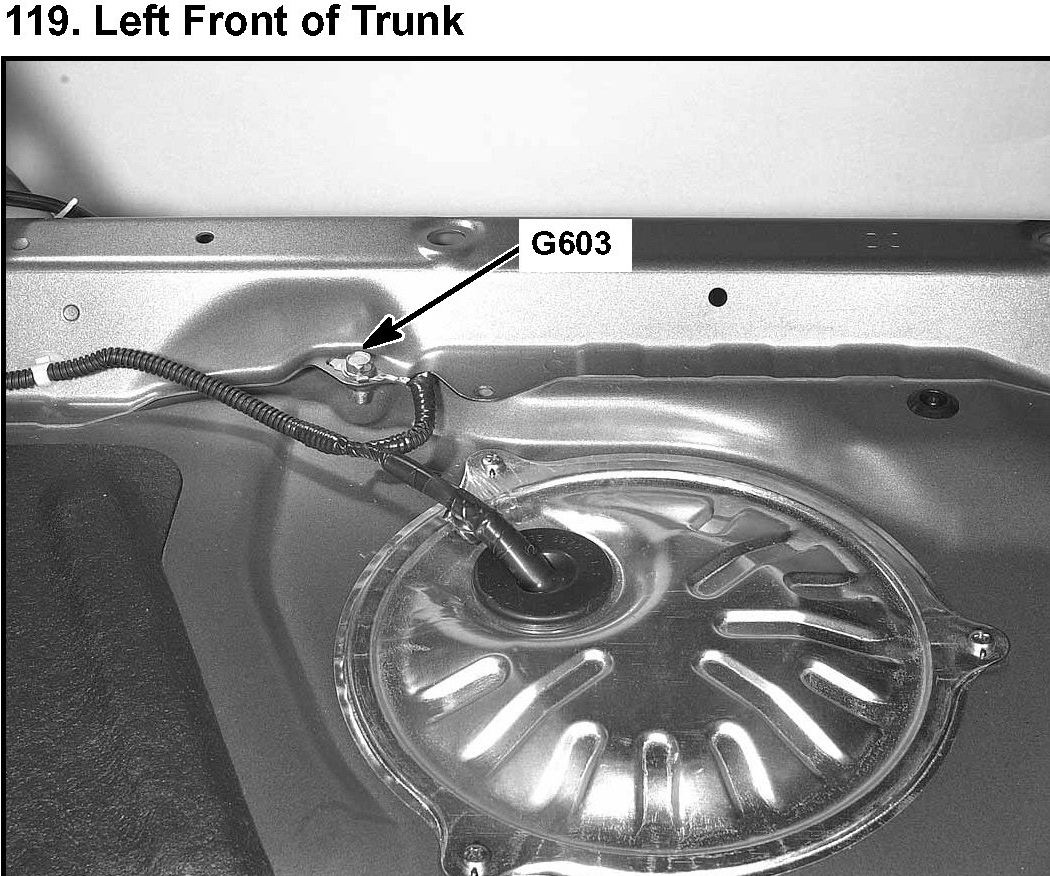 119. Left Front of Trunk

G603