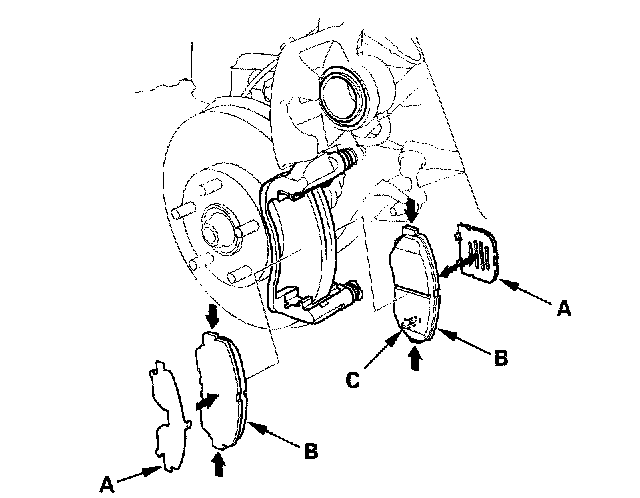 A
B
C
B
A