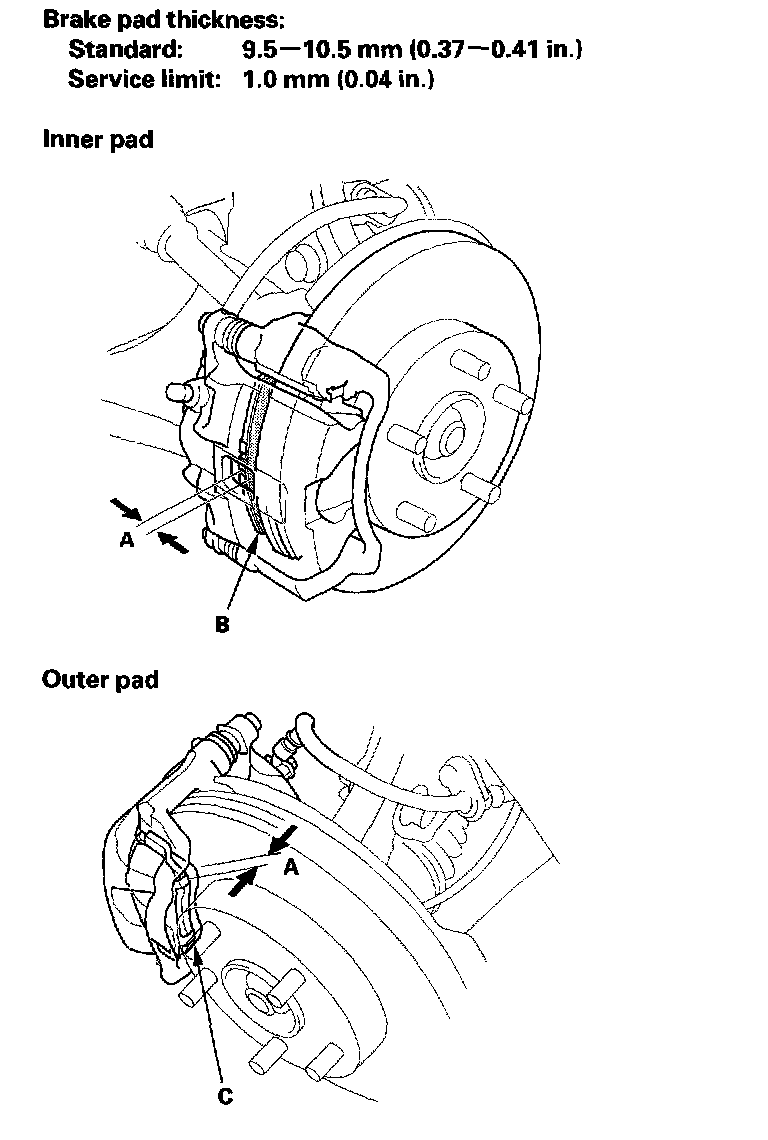 Brake pad thickness:
Standard: 9.5—10.5 mm (0.37—0.41 in.)
Service limit: 1.0 mm (0.04 in.)

Inner pad

A

B

Outer pad

A

C