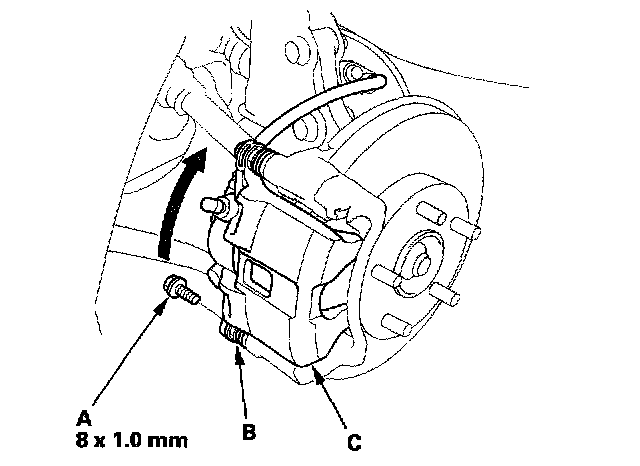 A
8 x 1.0 mm

B

C