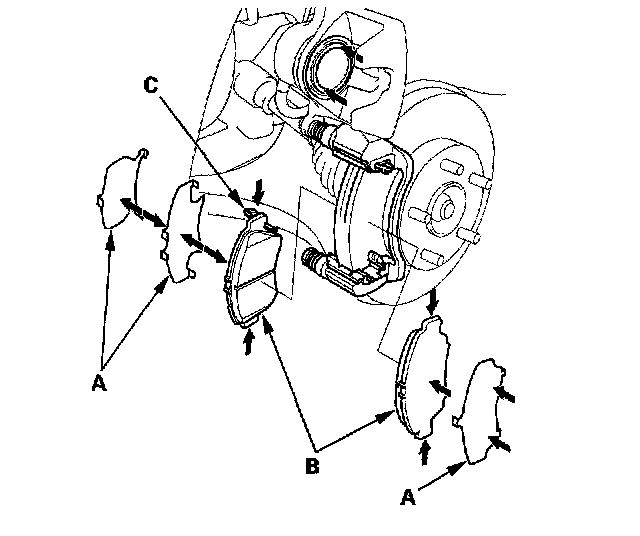 C

A

B

A