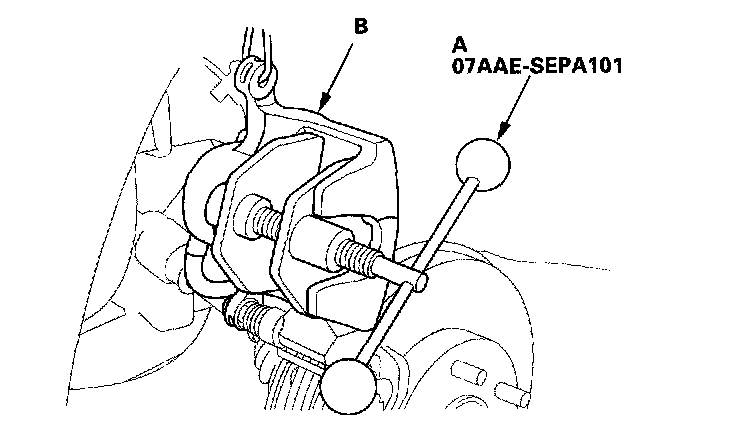 B

A
07AAE-SEPA101