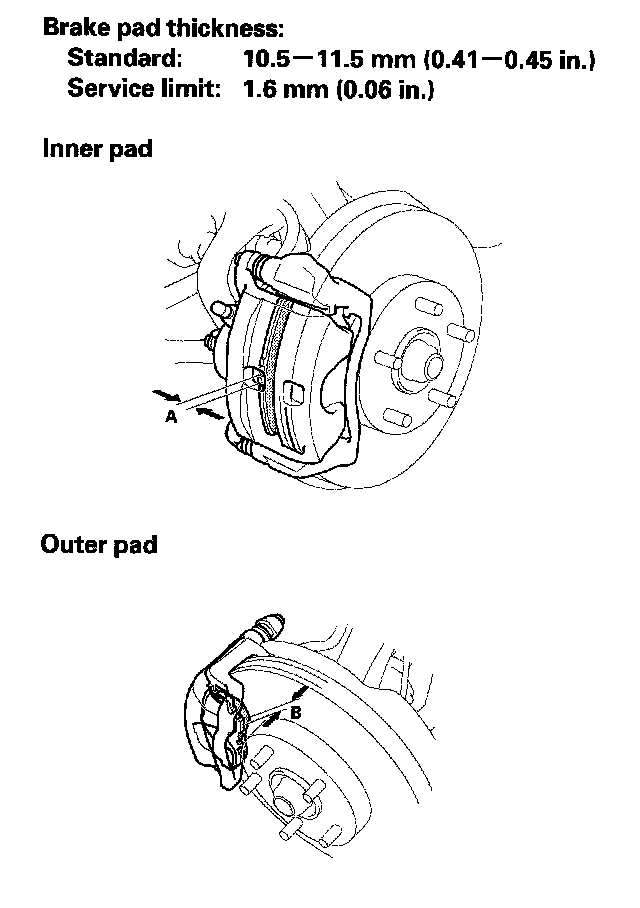 Brake pad thickness:
Standard: 10.5—11.5 mm (0.41—0.45 in.)
Service limit: 1.6 mm (0.06 in.)

Inner pad

A

Outer pad

B