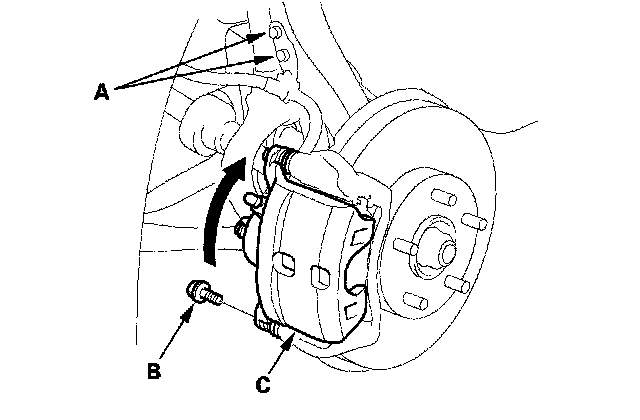 A
B
C