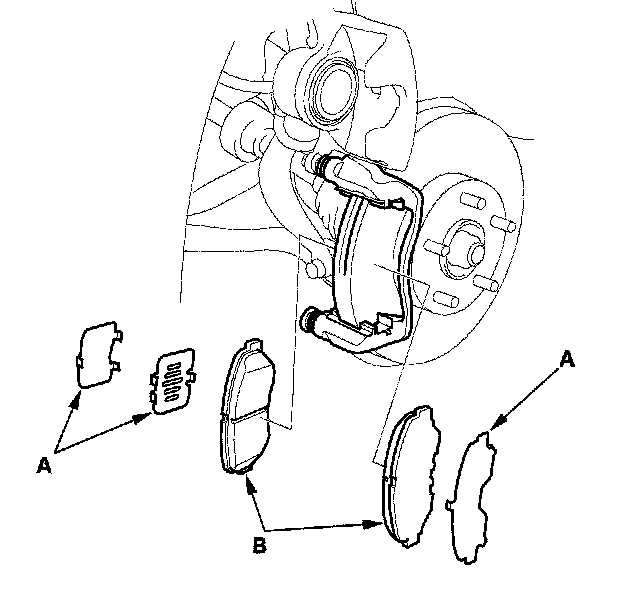 A
A
B