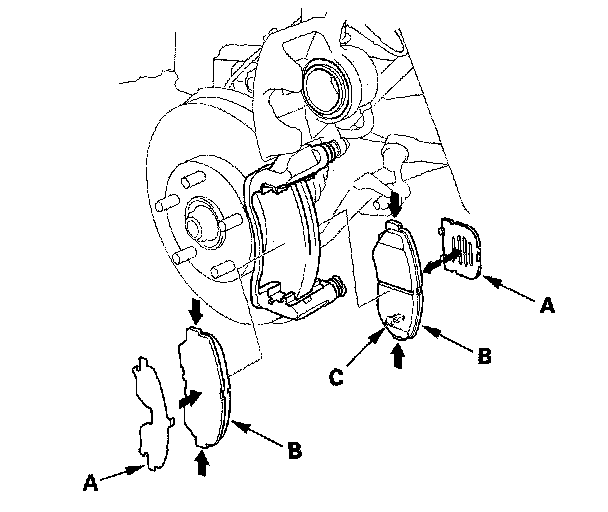 A
B
C
B
A